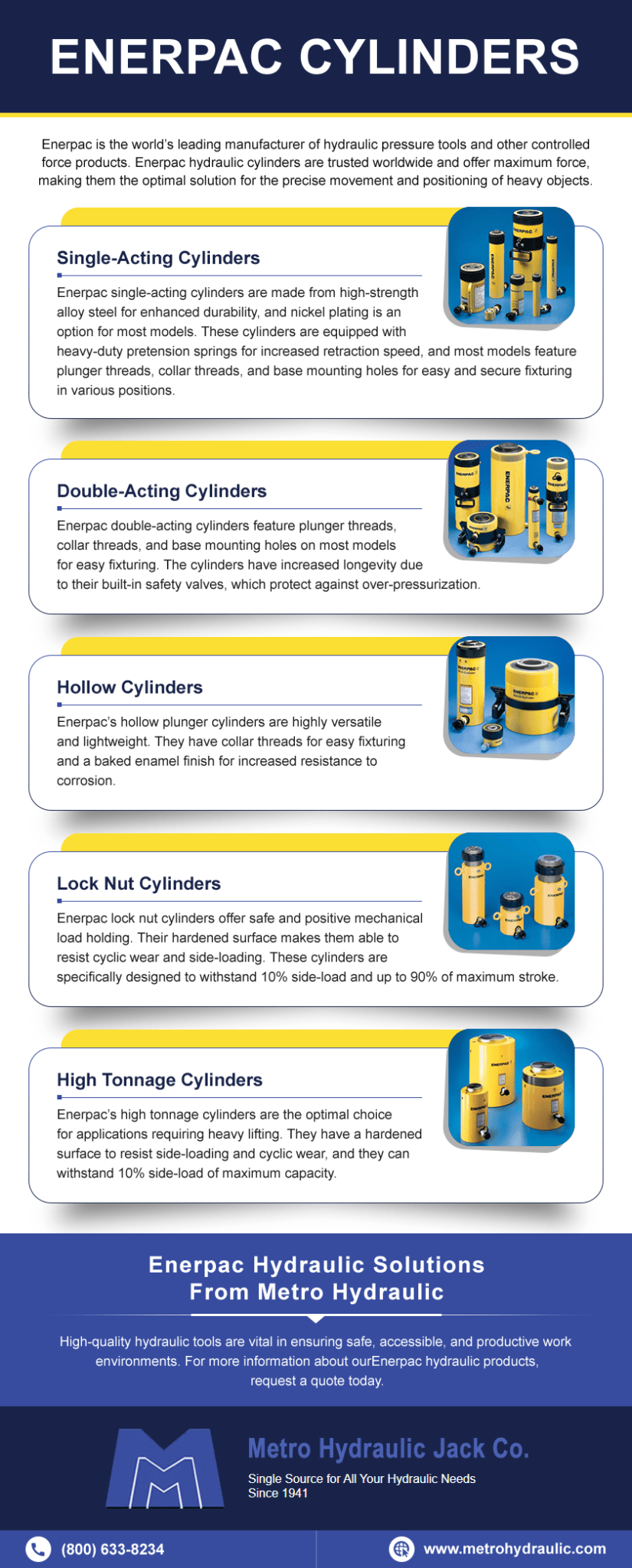 ENERPAC CYLINDERS

Enerpac is the world's leading manufacturer of hydraulic pressure tools and other controlled force products. Enerpac hydraulic cylinders are trusted worldwide and offer maximum force, making them the optimal solution for the precise movement and positioning of heavy objects.

Single-Acting Cylinders

Enerpac single-acting cylinders are made from high-strength alloy steel for enhanced durability, and nickel plating is an option for most models. These cylinders are equipped with heavy-duty pretension springs for increased retraction speed, and most models feature plunger threads, collar threads, and base mounting holes for easy and secure fixturing in various positions.

Double-Acting Cylinders

Enerpac double-acting cylinders feature plunger threads, collar threads, and base mounting holes on most models for easy fixturing. The cylinders have increased longevity due to their built-in safety valves, which protect against over-pressurization.

Hollow Cylinders

Enerpac's hollow plunger cylinders are highly versatile and lightweight. They have collar threads for easy fixturing and a baked enamel finish for increased resistance to corrosion.

Lock Nut Cylinders

Enerpac lock nut cylinders offer safe and positive mechanical load holding. Their hardened surface makes them able to resist cyclic wear and side-loading. These cylinders are specifically designed to withstand 10% side-load and up to 90% of maximum stroke.

High Tonnage Cylinders

Enerpac's high tonnage cylinders are the optimal choice for applications requiring heavy lifting. They have a hardened surface to resist side-loading and cyclic wear, and they can withstand 10% side-load of maximum capacity.

Enerpac Hydraulic Solutions From Metro Hydraulic

High-quality hydraulic tools are vital in ensuring safe, accessible, and productive work environments. For more information about ourEnerpac hydraulic products, request a quote today.

Metro Hydraulic Jack Co.
Single Source for All Your Hydraulic Needs
Since 1941

(800) 633-8234
www.metrohydraulic.com